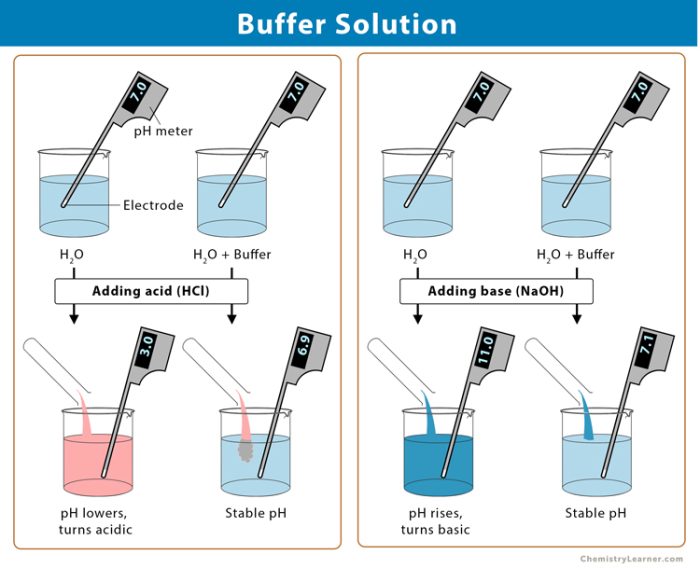 Buffer Solution

7.0

pH meter

7.0

Electrode

$H_2O$

$H_2O$ + Buffer

Adding acid (HCl)

3.0

6.9

pH lowers, turns acidic

Stable pH

7.0

7.0

$H_2O$

$H_2O$ + Buffer

Adding base (NaOH)

11.0

7.1

pH rises, turns basic

Stable pH

ChemistryLearner.com