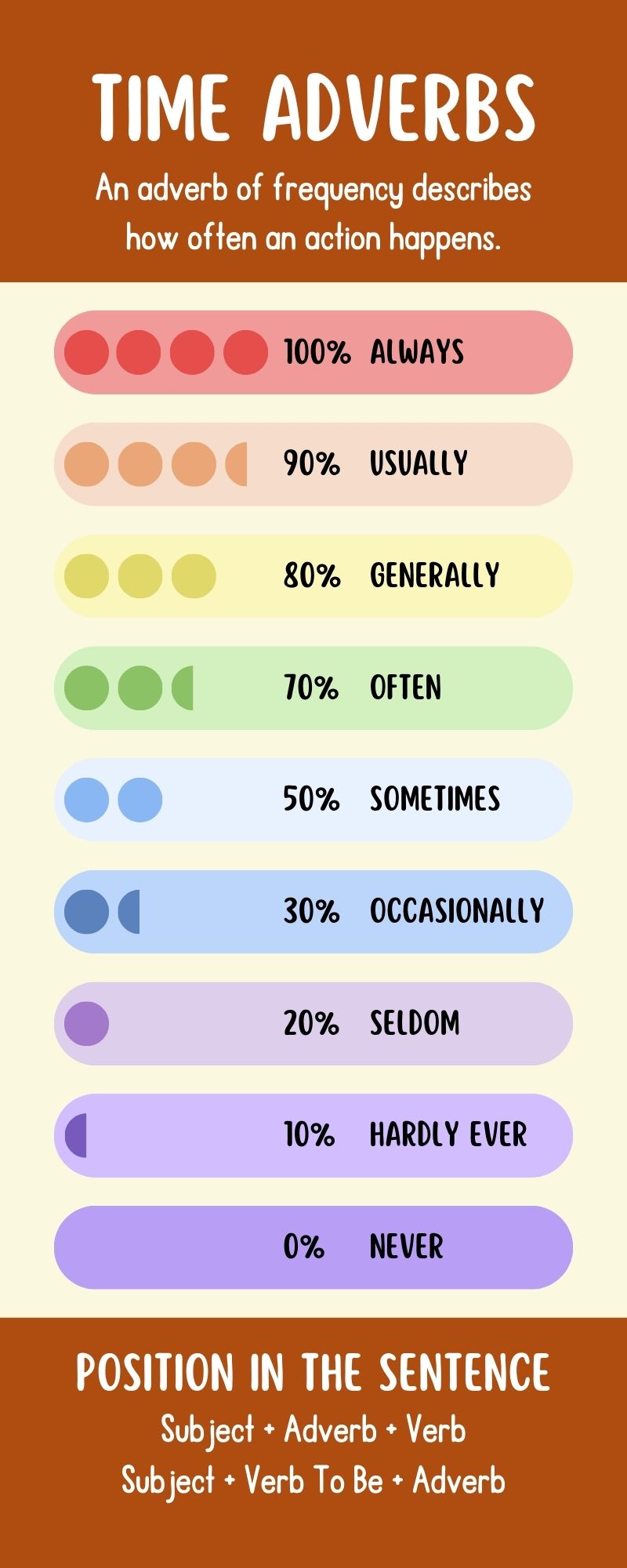 TIME ADVERBS

An adverb of frequency describes how often an action happens.

100% ALWAYS

90% USUALLY

80% GENERALLY

70% OFTEN

50% SOMETIMES

30% OCCASIONALLY

20% SELDOM

10% HARDLY EVER

0% NEVER

POSITION IN THE SENTENCE

Subject + Adverb + Verb

Subject + Verb To Be + Adverb